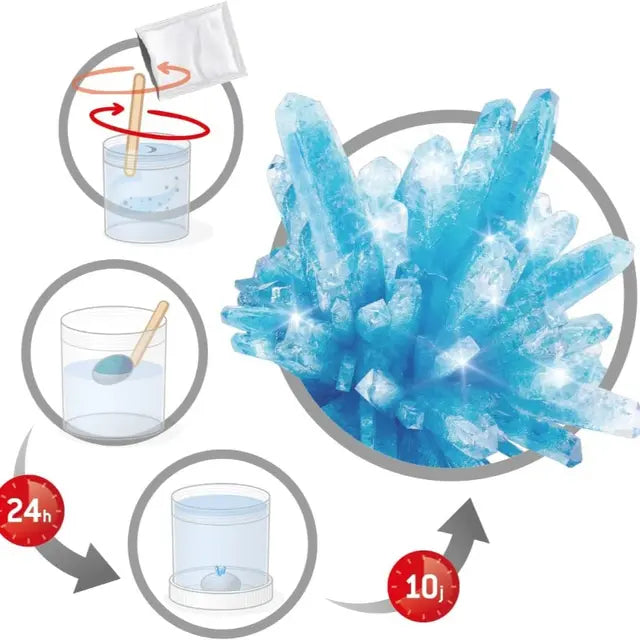 24h

10j